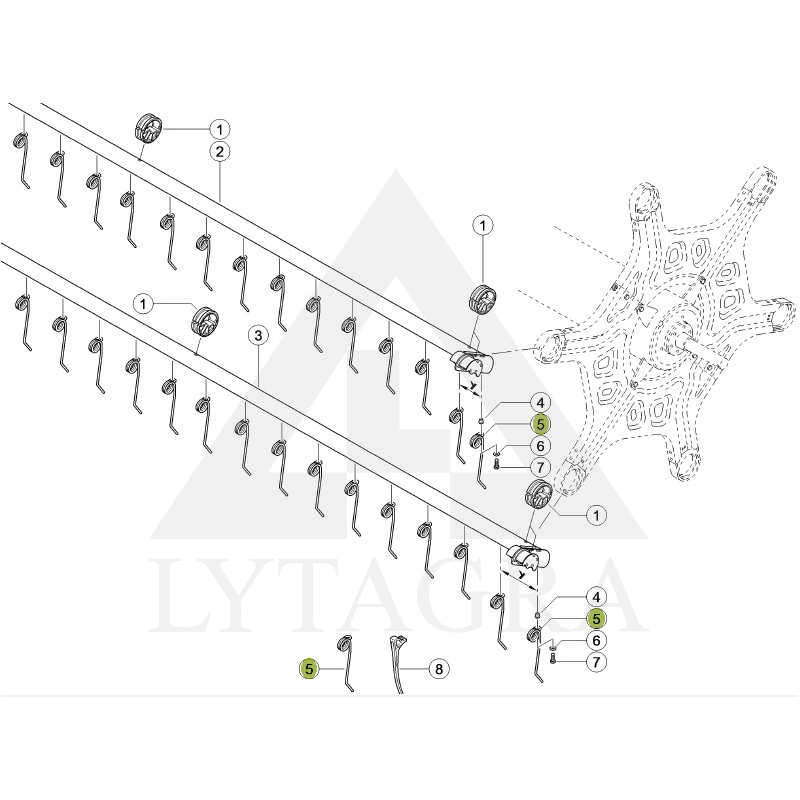 1
2
1
1
3
Y
4
5
6
7
1
Y
4
5
6
7
5
8
LYTAGRA