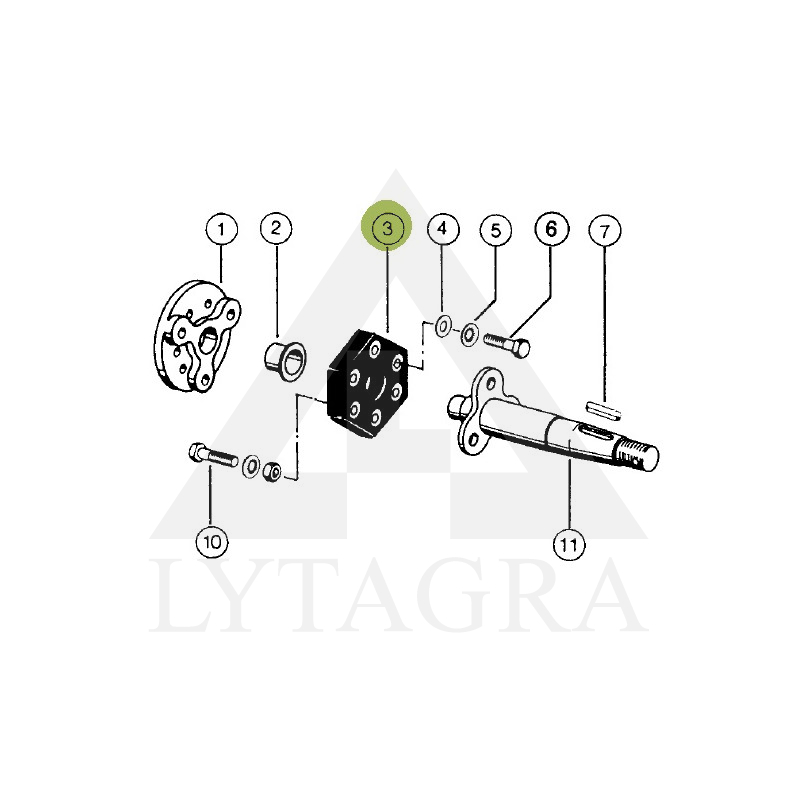 1
2
3
4
5
6
7
10
11
LYTAGRA