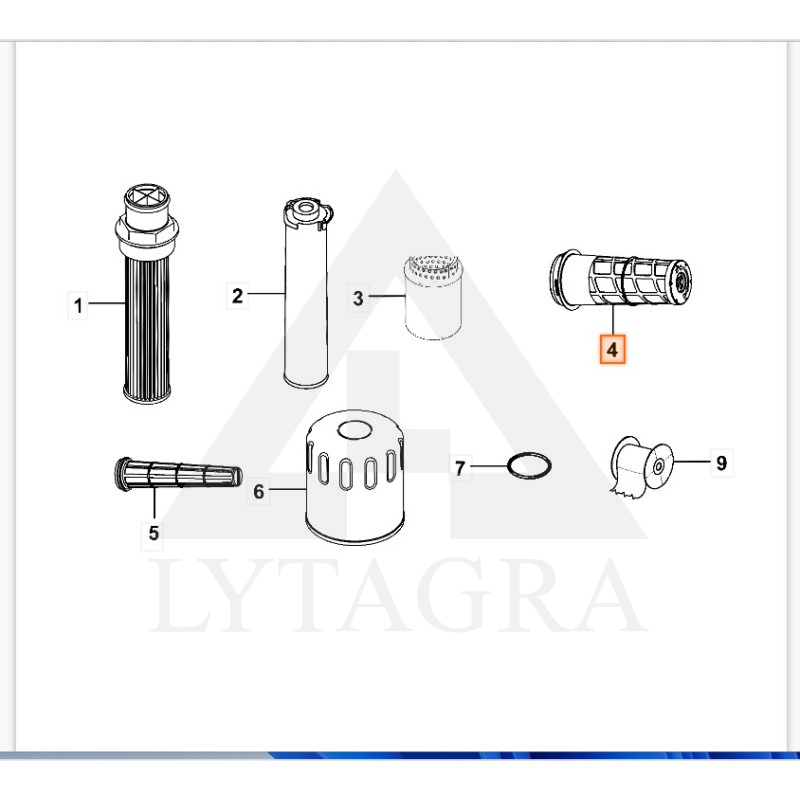 1
2
3
4
5
6
7
9
LYTAGRA