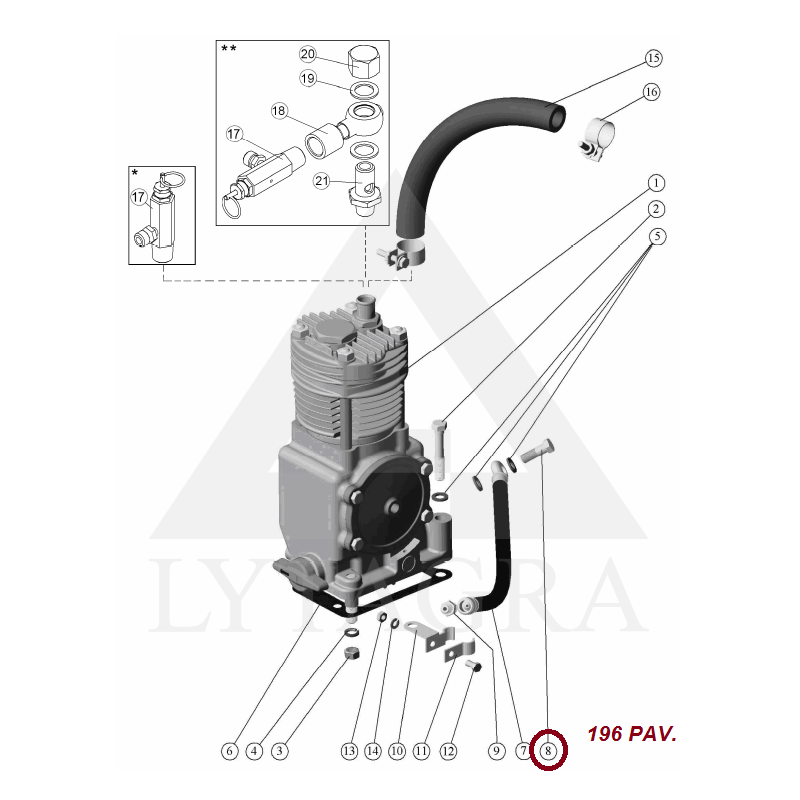 **
20
19
18
17
21
*
17
15
16
1
2
5
LYTAGRA
6
4
3
13
14
10
11
12
9
7
8
196 PAV.