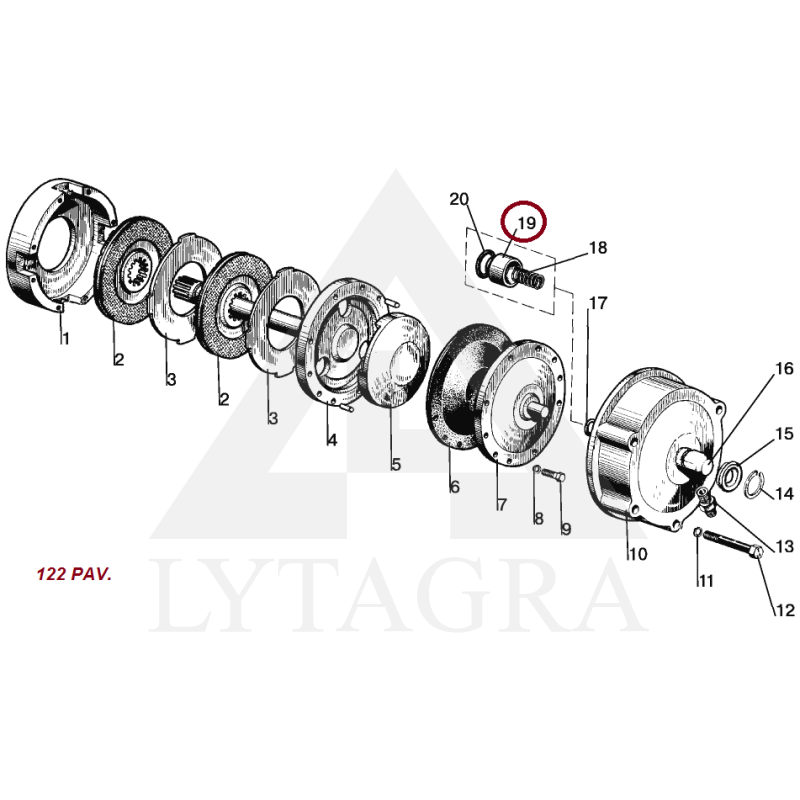 20
19
18
17
16
15
14
13
12
11
10
9
8
7
6
5
4
3
2
3
2
1
122 PAV.
LYTAGRA