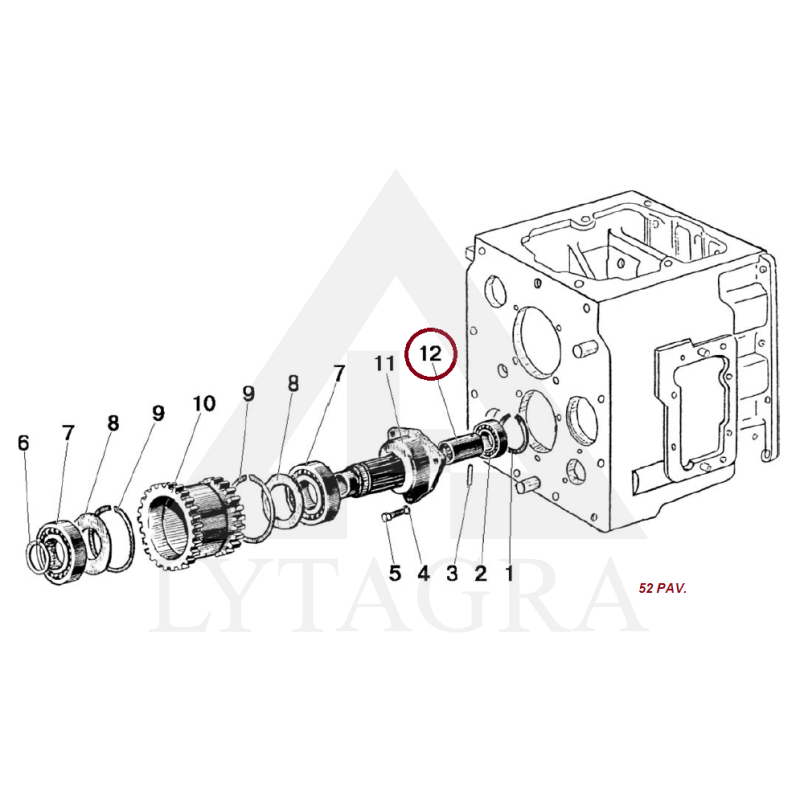 12
11
7
8
9
10
9
8
7
6
5
4
3
2
1
52 PAV.
LYTAGRA