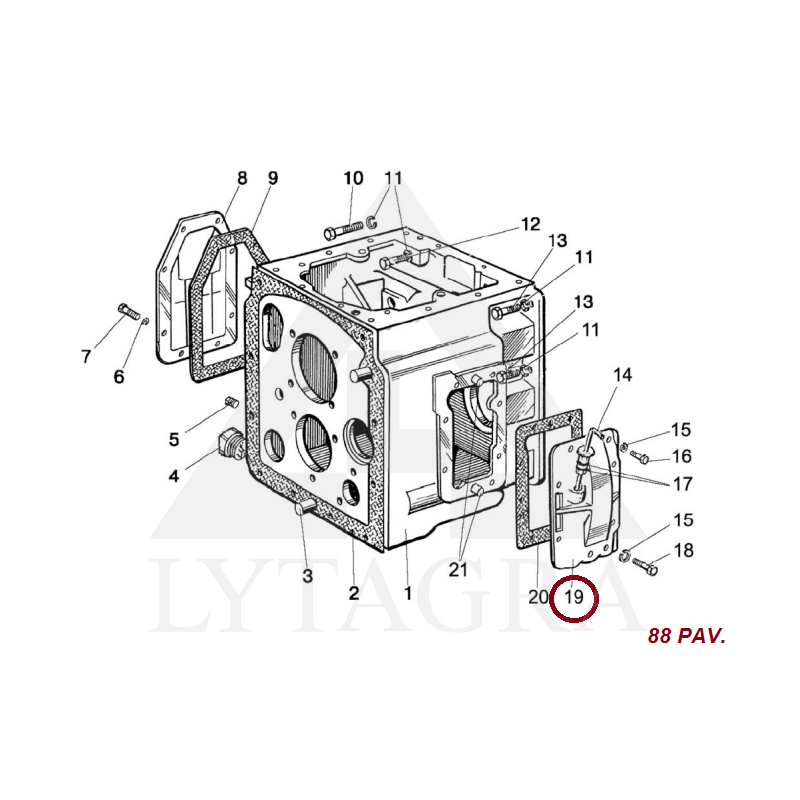 8
9
10
11
12
13
11
13
11
7
6
5
4
14
15
16
17
15
18
3
2
1
21
20
19
LYTAGRA
88 PAV.